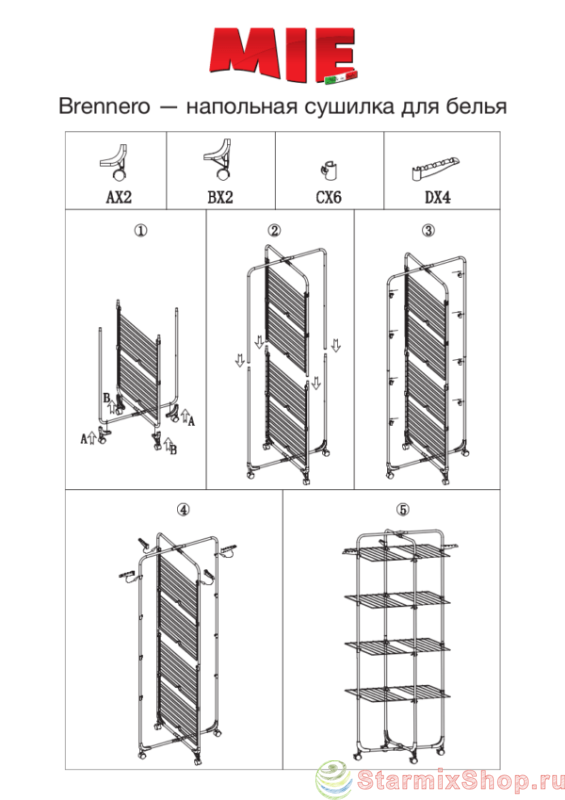 MIE

Brennero — напольная сушилка для белья

| AX2 | BX2 | CX6 | DX4 |
|---|---|---|---|

①

B

A

A

B

②

③

④

⑤

StarmixShop.ru